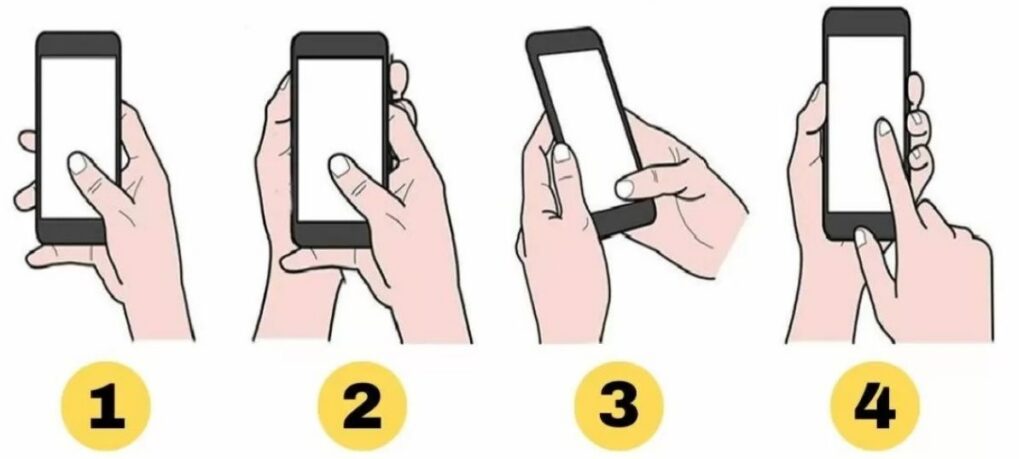 1

2

3

4